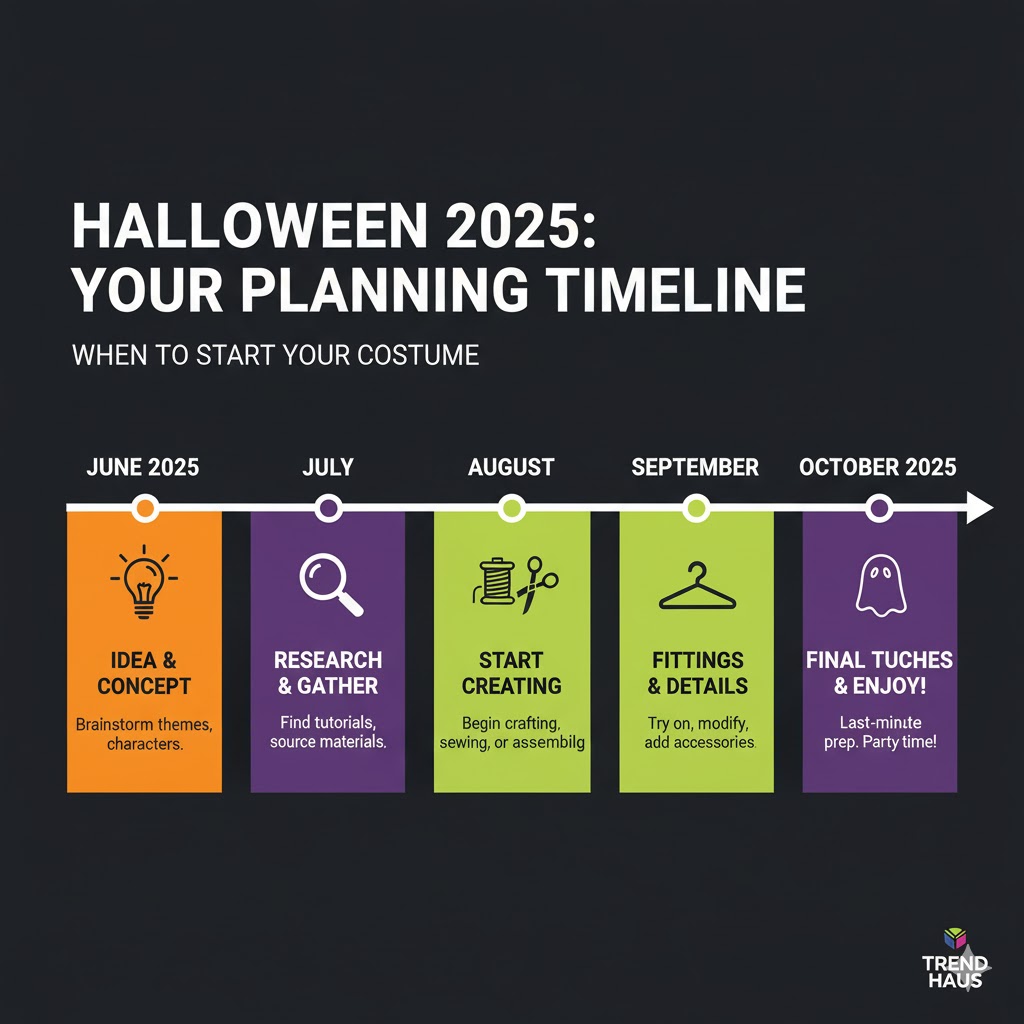 HALLOWEEN 2025: YOUR PLANNING TIMELINE

WHEN TO START YOUR COSTUME

JUNE 2025

IDEA & CONCEPT

Brainstorm themes, characters.

JULY

RESEARCH & GATHER

Find tutorials, source materials.

AUGUST

START CREATING

Begin crafting, sewing, or assembilg

SEPTEMBER

FITTINGS & DETAILS

Try on, modify, add accessories.

OCTOBER 2025

FINAL TUCHES & ENJOY!

Last-minute prep. Party time!

TREND HAUS