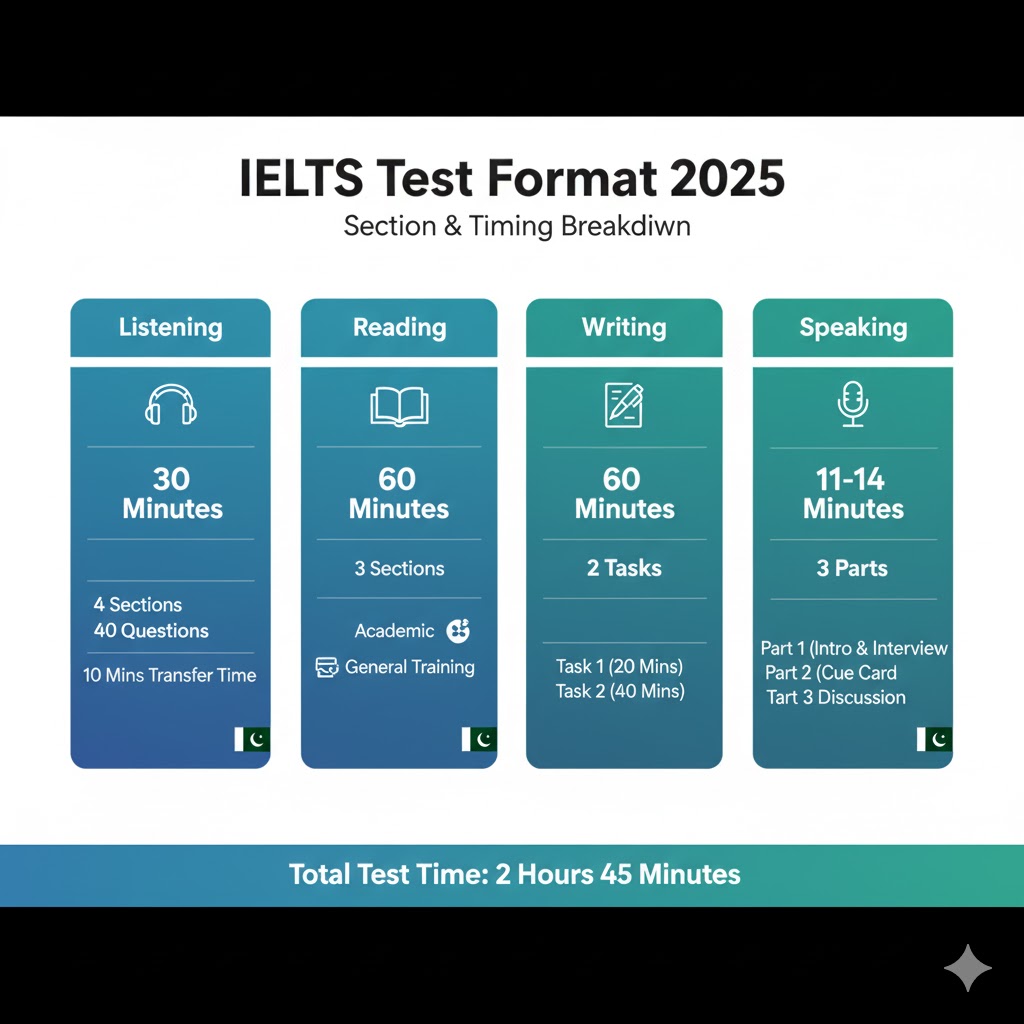 IELTS Test Format 2025

Section & Timing Breakdiwn

Listening

30 Minutes

4 Sections
40 Questions

10 Mins Transfer Time

Reading

60 Minutes

3 Sections

Academic

General Training

Writing

60 Minutes

2 Tasks

Task 1 (20 Mins)
Task 2 (40 Mins)

Speaking

11-14 Minutes

3 Parts

Part 1 (Intro & Interview
Part 2 (Cue Card
Tart 3 Discussion

Total Test Time: 2 Hours 45 Minutes